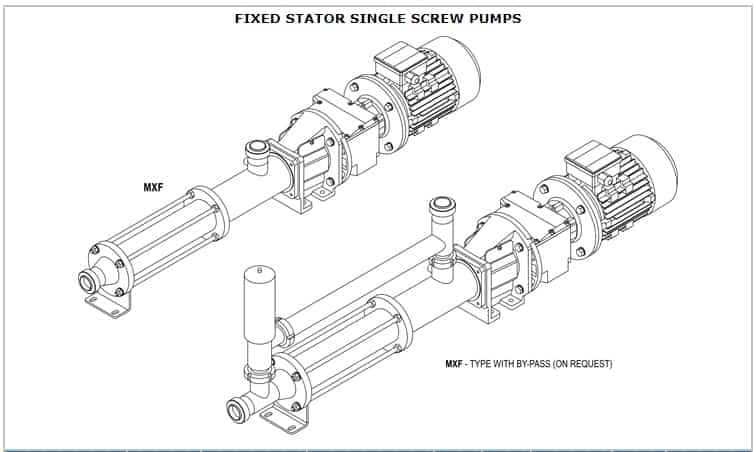 FIXED STATOR SINGLE SCREW PUMPS

MXF

MXF - TYPE WITH BY-PASS (ON REQUEST)